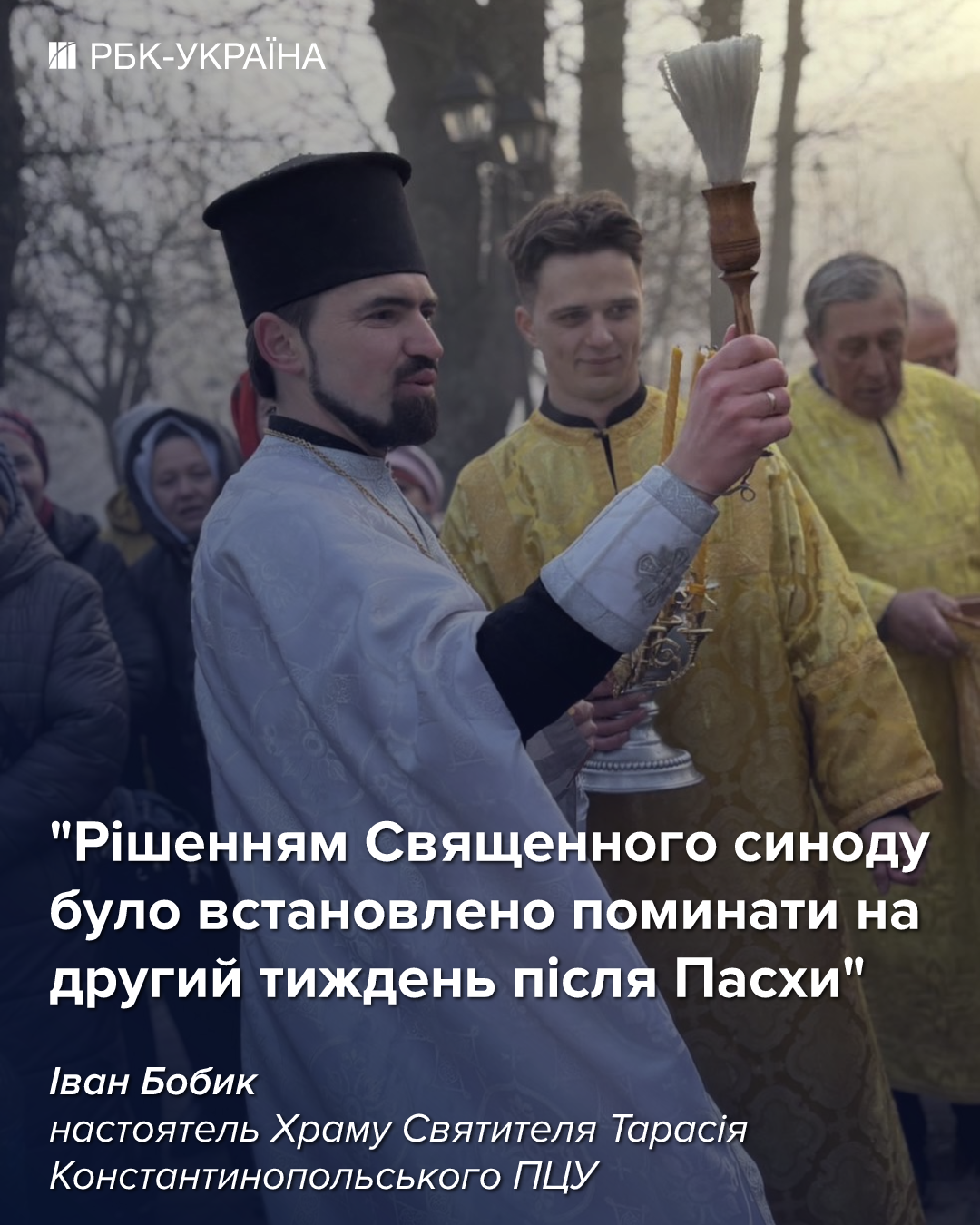 РБК-УКРАЇНА

"Рішенням Священного синоду було встановлено поминати на другий тиждень після Пасхи"

Іван Бобик
настоятель Храму Святителя Тарасія Константинопольського ПЦУ